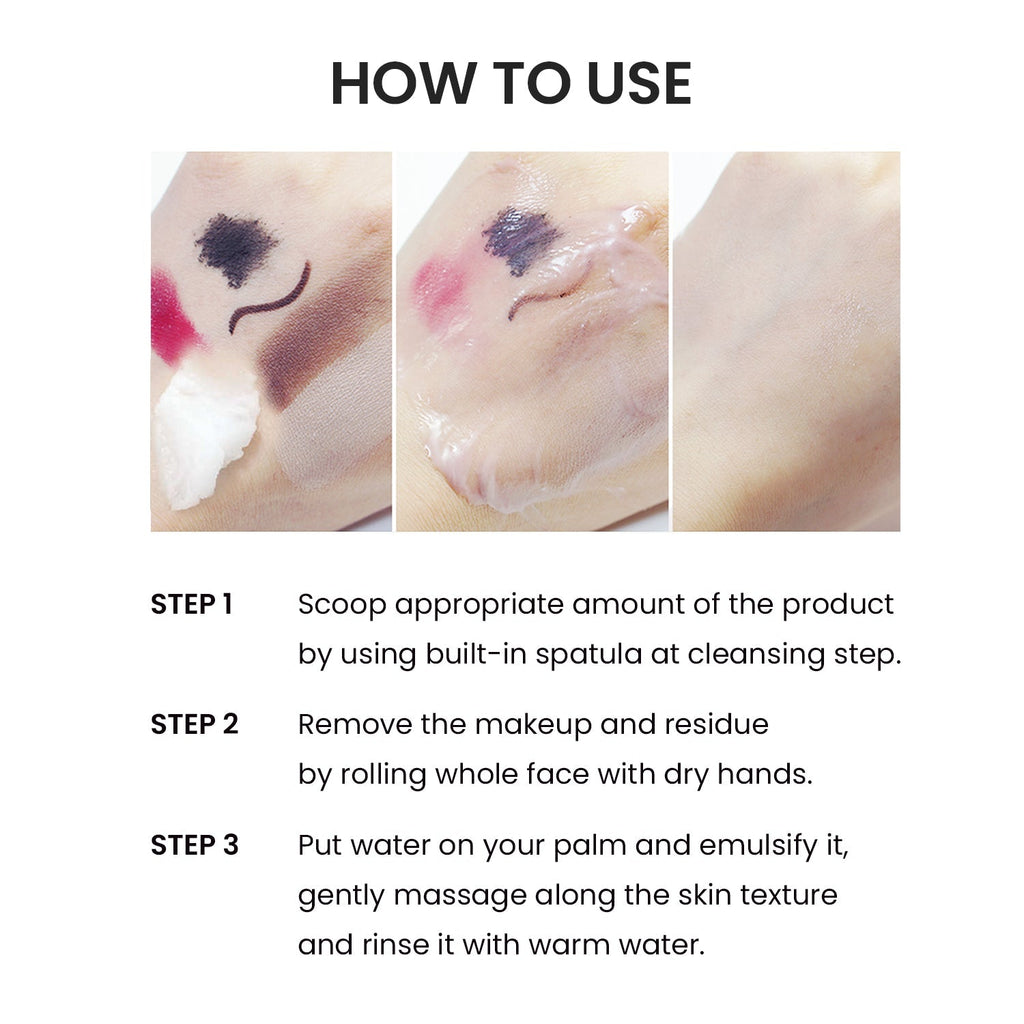 HOW TO USE

STEP 1 Scoop appropriate amount of the product by using built-in spatula at cleansing step.

STEP 2 Remove the makeup and residue by rolling whole face with dry hands.

STEP 3 Put water on your palm and emulsify it, gently massage along the skin texture and rinse it with warm water.