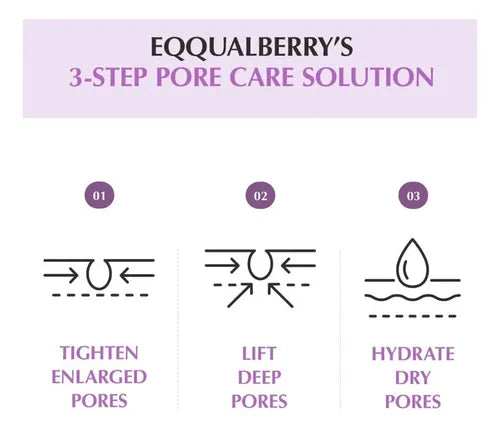 EQQUALBERRY'S
3-STEP PORE CARE SOLUTION

01

TIGHTEN ENLARGED PORES

02

LIFT DEEP PORES

03

HYDRATE DRY PORES