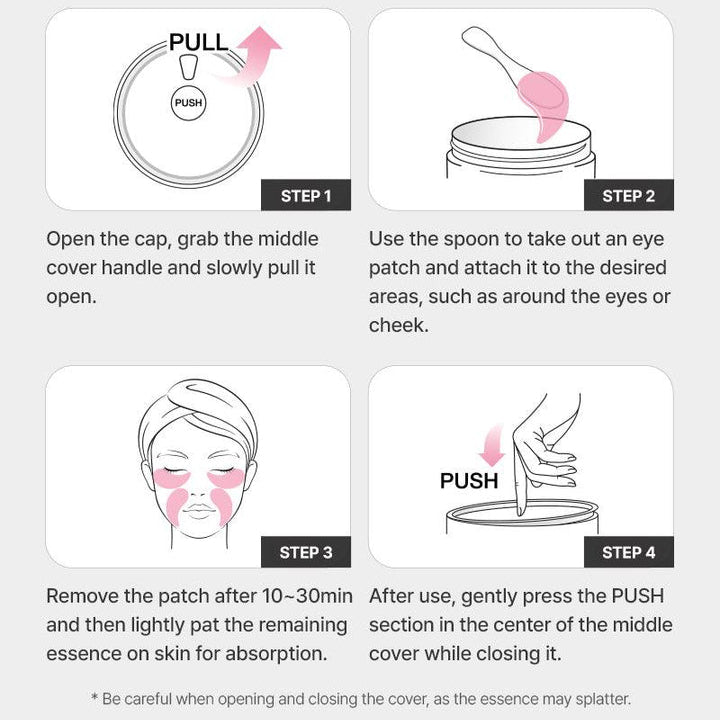 PULL

PUSH

STEP 1

Open the cap, grab the middle cover handle and slowly pull it open.

STEP 2

Use the spoon to take out an eye patch and attach it to the desired areas, such as around the eyes or cheek.

STEP 3

Remove the patch after 10~30min and then lightly pat the remaining essence on skin for absorption.

PUSH

STEP 4

After use, gently press the PUSH section in the center of the middle cover while closing it.

* Be careful when opening and closing the cover, as the essence may splatter.