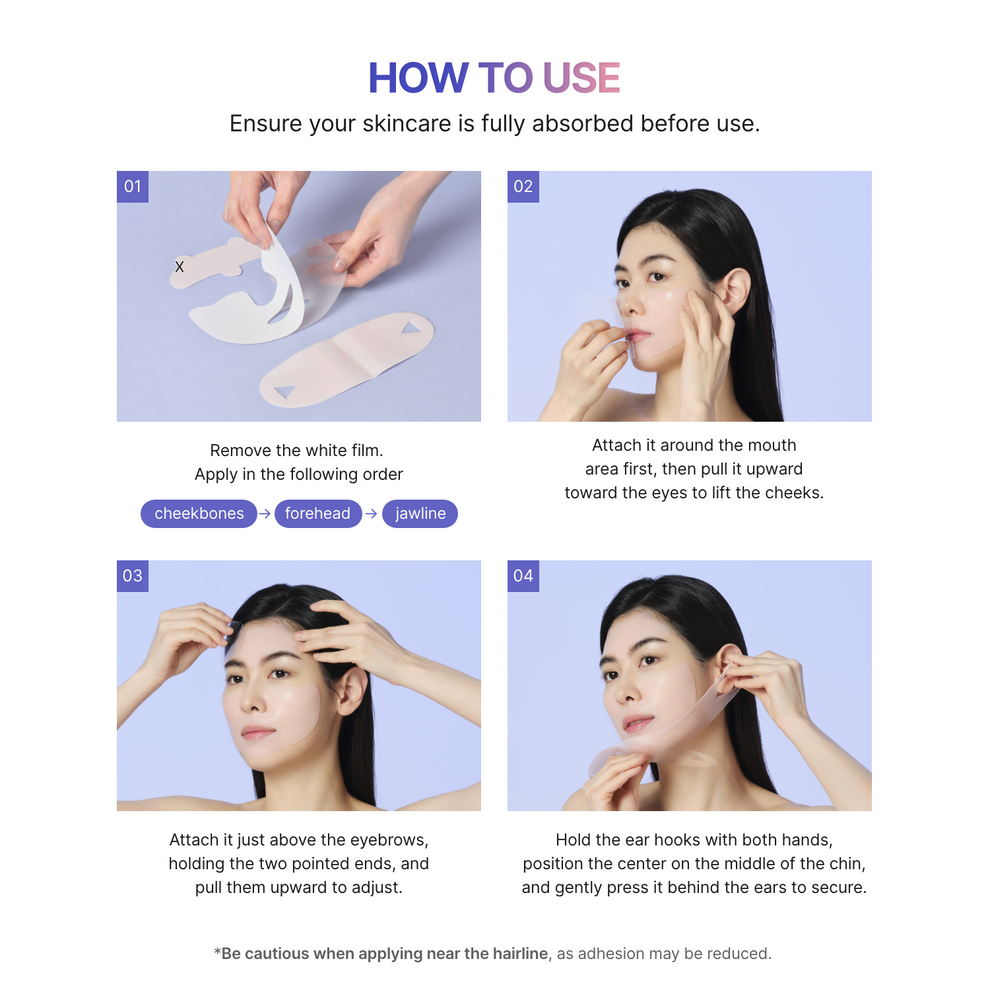 HOW TO USE

Ensure your skincare is fully absorbed before use.

01

X

Remove the white film.
Apply in the following order

cheekbones → forehead → jawline

02

Attach it around the mouth area first, then pull it upward toward the eyes to lift the cheeks.

03

Attach it just above the eyebrows, holding the two pointed ends, and pull them upward to adjust.

04

Hold the ear hooks with both hands, position the center on the middle of the chin, and gently press it behind the ears to secure.

*Be cautious when applying near the hairline, as adhesion may be reduced.