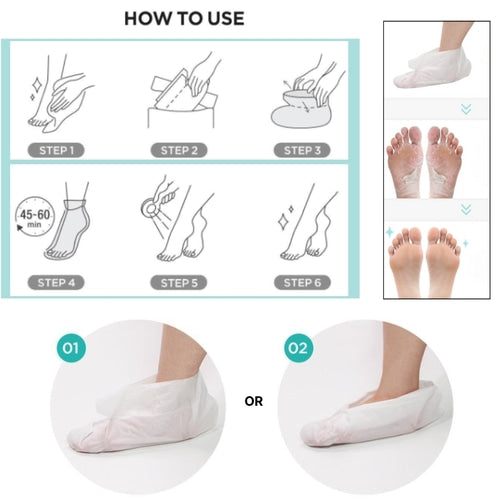 HOW TO USE

STEP 1

STEP 2

STEP 3

45-60 min

STEP 4

STEP 5

STEP 6

01

OR

02