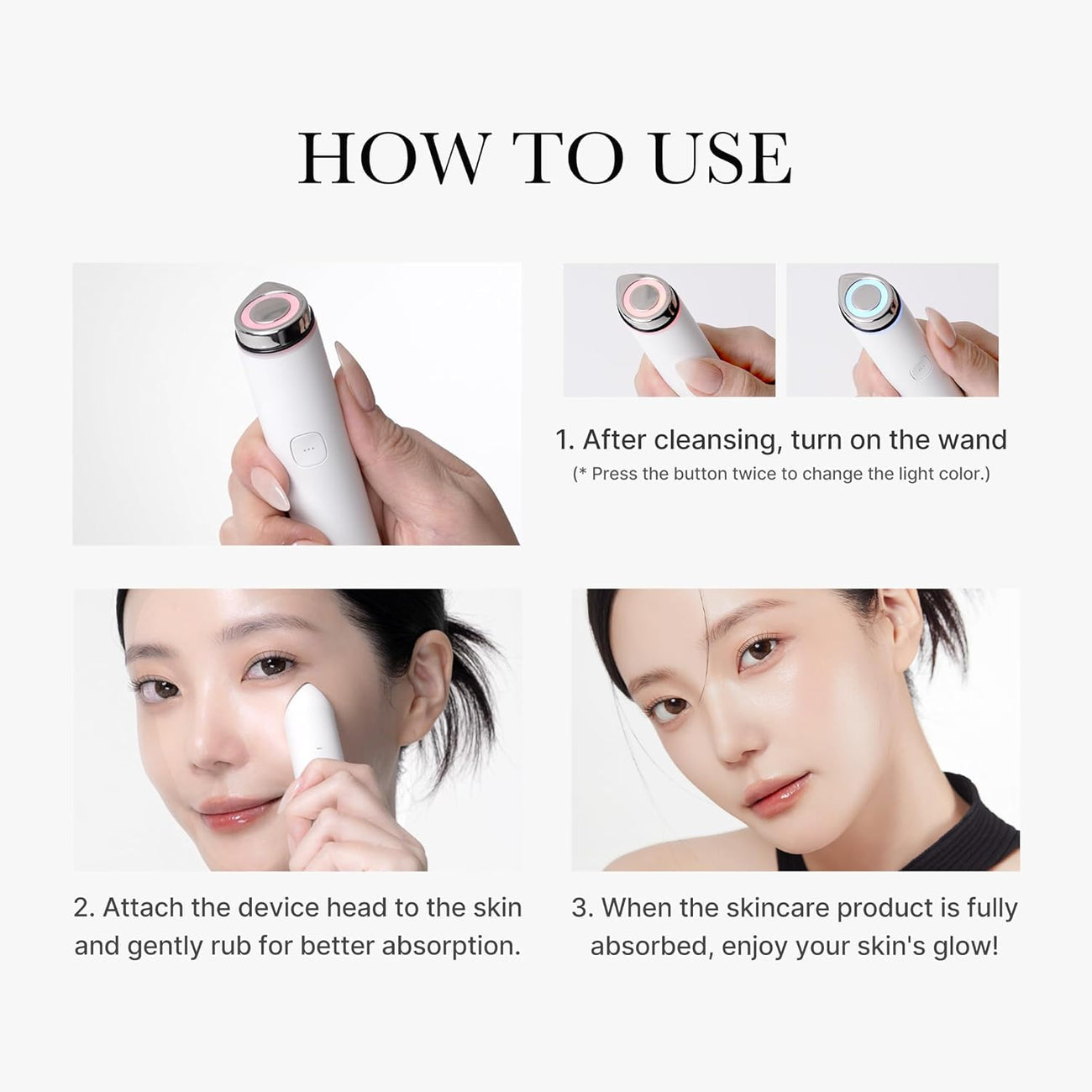 HOW TO USE

1. After cleansing, turn on the wand
(* Press the button twice to change the light color.)

2. Attach the device head to the skin and gently rub for better absorption.

3. When the skincare product is fully absorbed, enjoy your skin's glow!