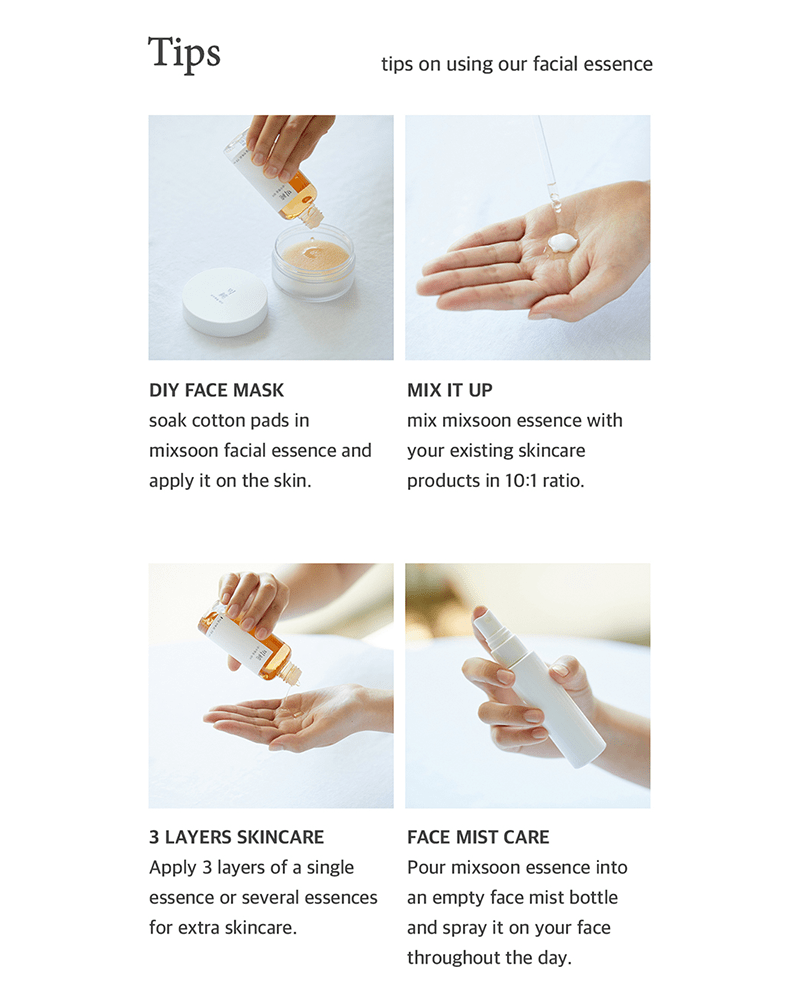 Tips

tips on using our facial essence

DIY FACE MASK
soak cotton pads in mixsoon facial essence and apply it on the skin.

MIX IT UP
mix mixsoon essence with your existing skincare products in 10:1 ratio.

3 LAYERS SKINCARE
Apply 3 layers of a single essence or several essences for extra skincare.

FACE MIST CARE
Pour mixsoon essence into an empty face mist bottle and spray it on your face throughout the day.